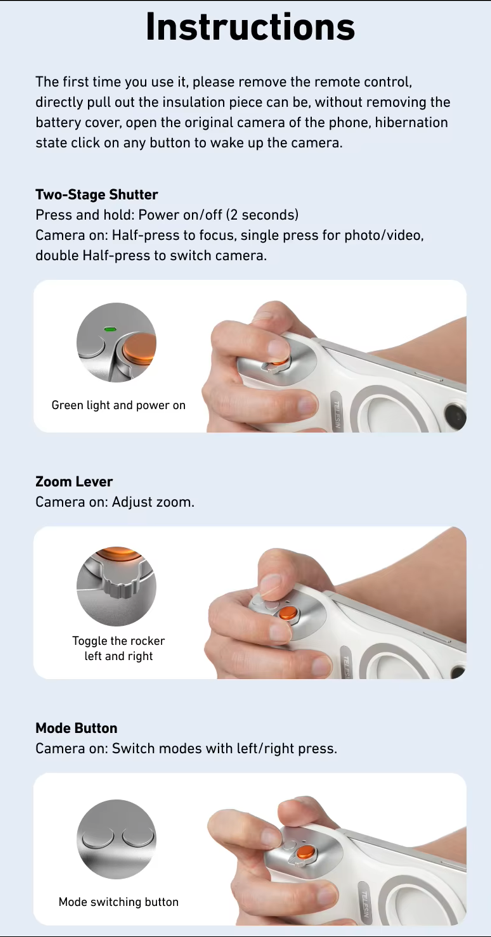 Instructions

The first time you use it, please remove the remote control, directly pull out the insulation piece can be, without removing the battery cover, open the original camera of the phone, hibernation state click on any button to wake up the camera.

Two-Stage Shutter
Press and hold: Power on/off (2 seconds)
Camera on: Half-press to focus, single press for photo/video, double Half-press to switch camera.

Green light and power on

Zoom Lever
Camera on: Adjust zoom.

Toggle the rocker left and right

Mode Button
Camera on: Switch modes with left/right press.

Mode switching button